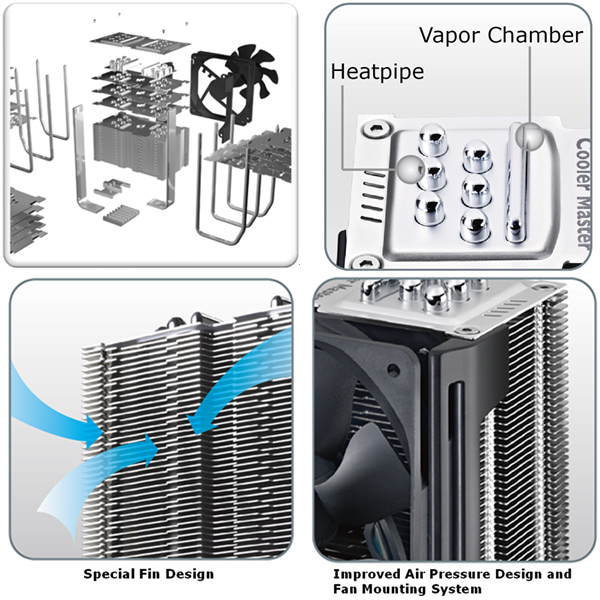 Vapor Chamber

Heatpipe

Cooler Master

Special Fin Design

Improved Air Pressure Design and Fan Mounting System